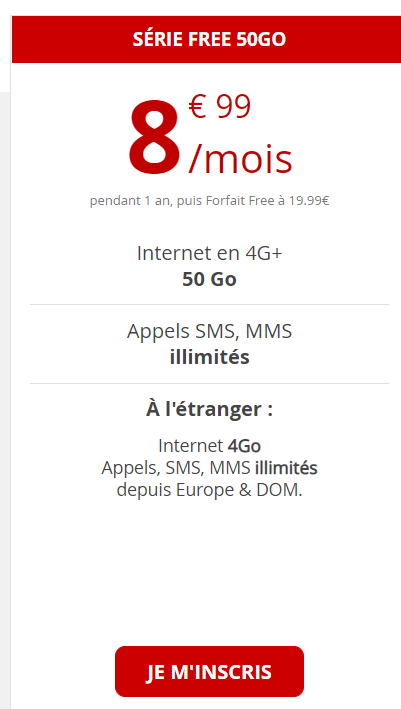 SÉRIE FREE 50GO

8 € 99 /mois

pendant 1 an, puis Forfait Free à 19.99€

Internet en 4G+
50 Go

Appels SMS, MMS
illimités

À l'étranger :

Internet 4Go
Appels, SMS, MMS illimités
depuis Europe & DOM.

JE M'INSCRIS